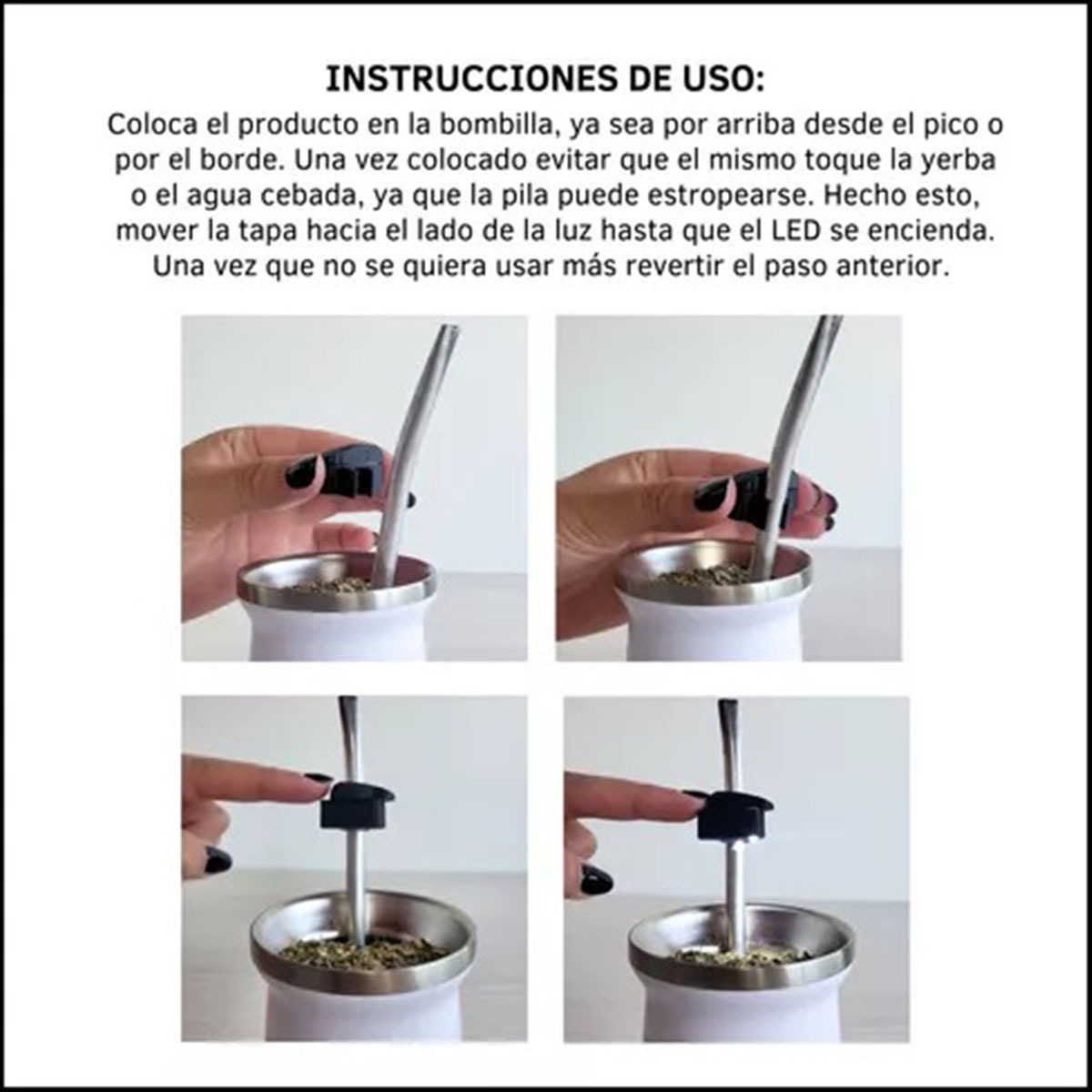 INSTRUCCIONES DE USO:

Coloca el producto en la bombilla, ya sea por arriba desde el pico o por el borde. Una vez colocado evitar que el mismo toque la yerba o el agua cebada, ya que la pila puede estropearse. Hecho esto, mover la tapa hacia el lado de la luz hasta que el LED se encienda. Una vez que no se quiera usar más revertir el paso anterior.